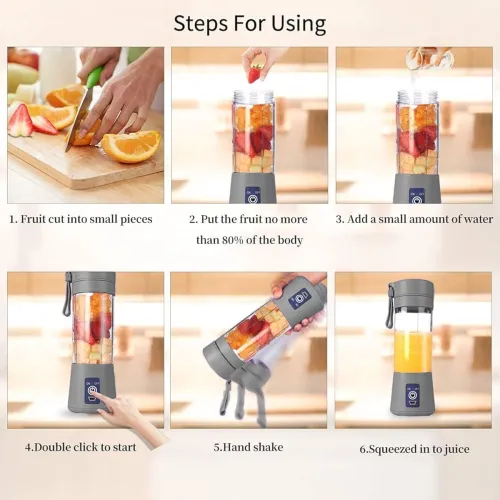 Steps For Using

1. Fruit cut into small pieces

2. Put the fruit no more than 80% of the body

3. Add a small amount of water

4.Double click to start

5.Hand shake

6.Squeezed in to juice